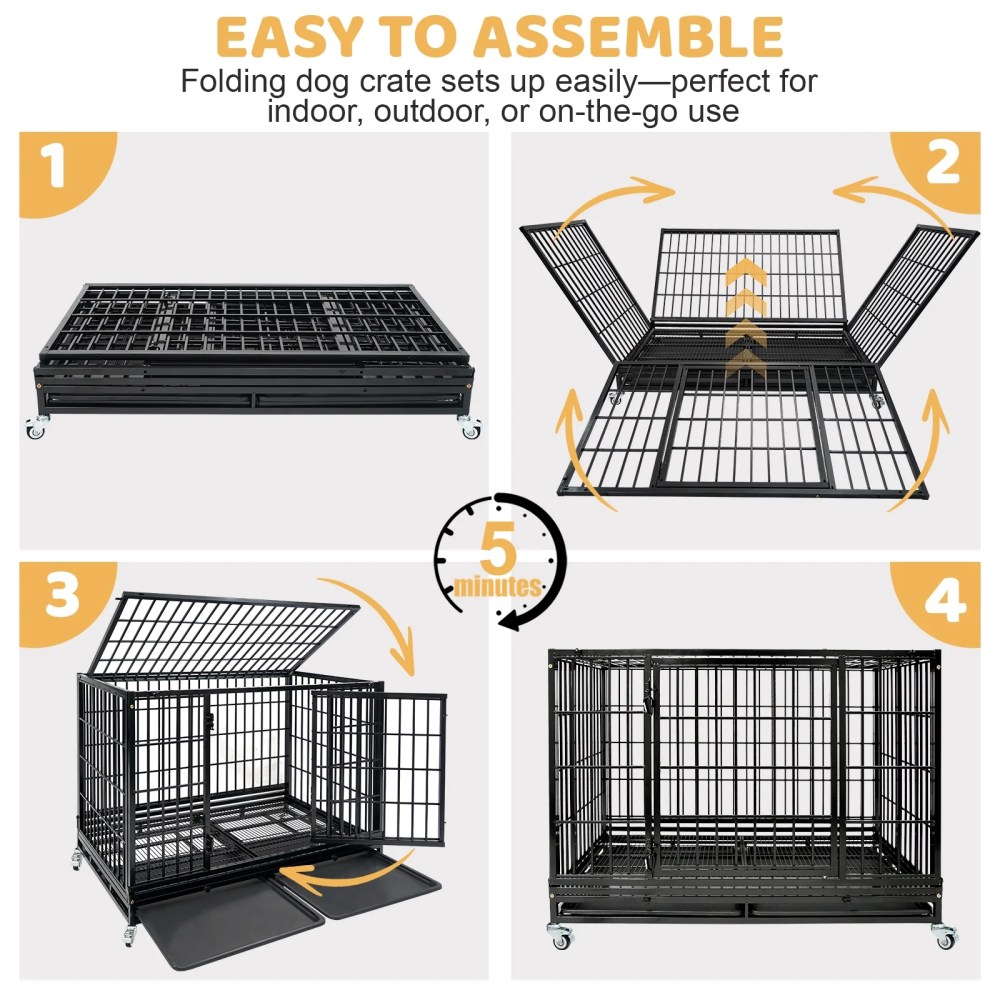 EASY TO ASSEMBLE
Folding dog crate sets up easily—perfect for indoor, outdoor, or on-the-go use

1

2

5 minutes

3

4